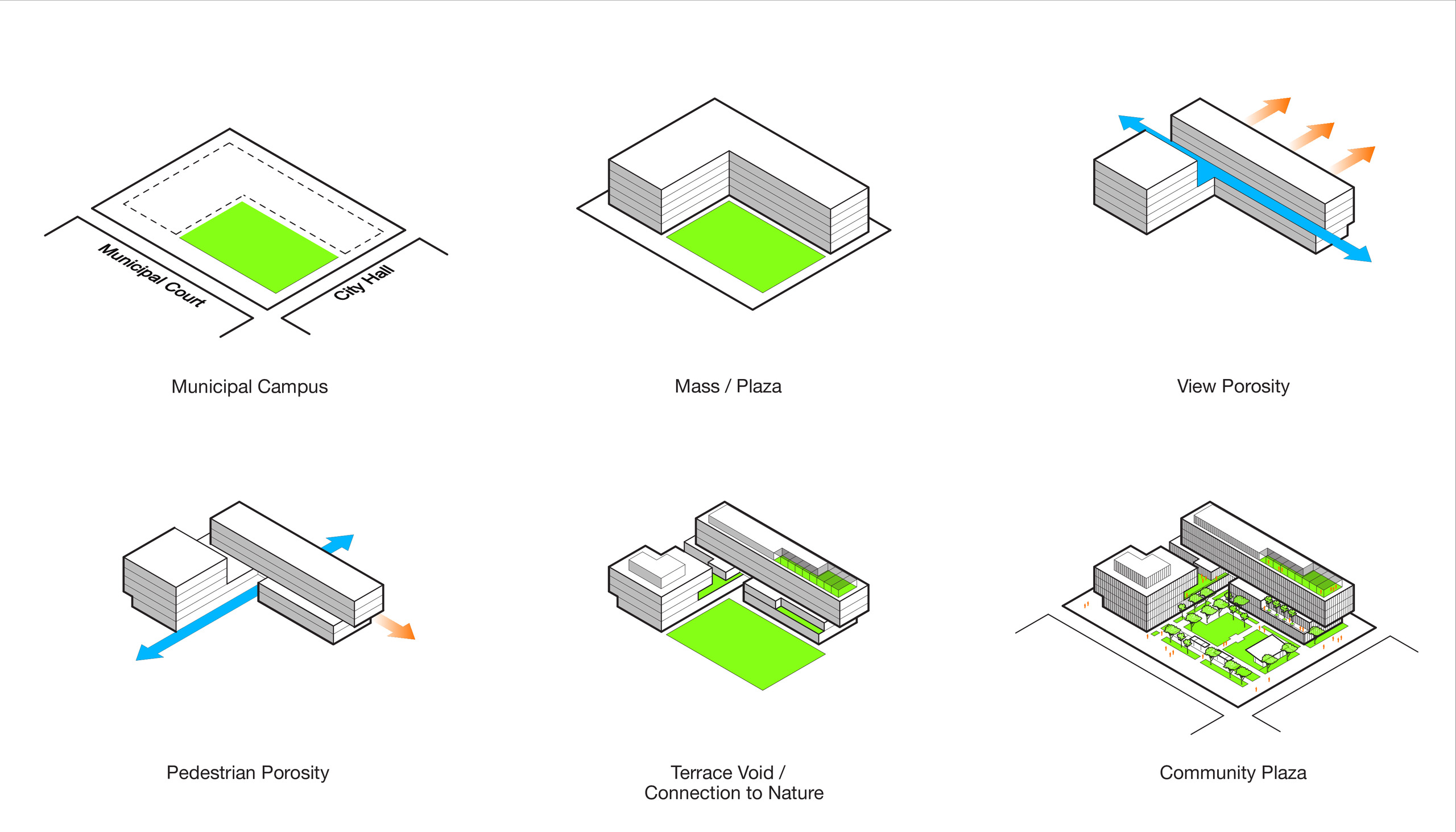 Municipal Court

City Hall

Municipal Campus

Mass / Plaza

View Porosity

Pedestrian Porosity

Terrace Void / Connection to Nature

Community Plaza